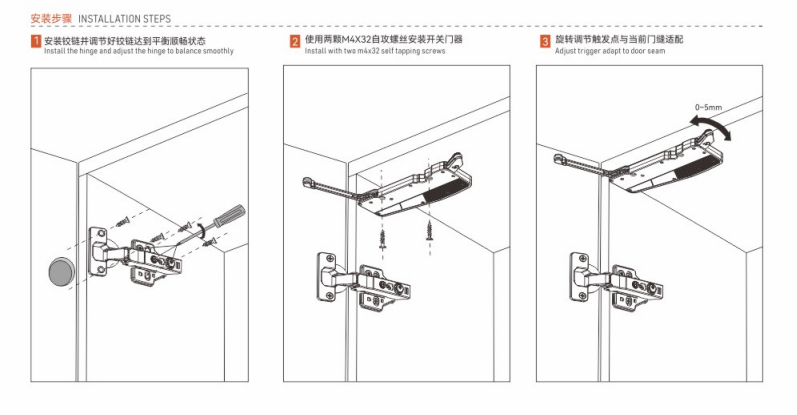 安装步骤 INSTALLATION STEPS

1 安装铰链并调节好铰链达到平衡顺畅状态
Install the hinge and adjust the hinge to balance smoothly

2 使用两颗M4X32自攻螺丝安装开关门器
Install with two m4x32 self tapping screws

3 旋转调节触发点与当前门缝适配
Adjust trigger adapt to door seam

0~5mm